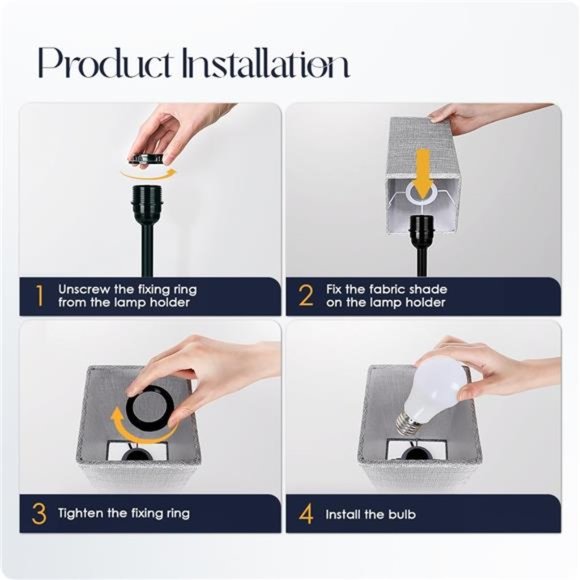 Product Installation

1 Unscrew the fixing ring from the lamp holder

2 Fix the fabric shade on the lamp holder

3 Tighten the fixing ring

4 Install the bulb